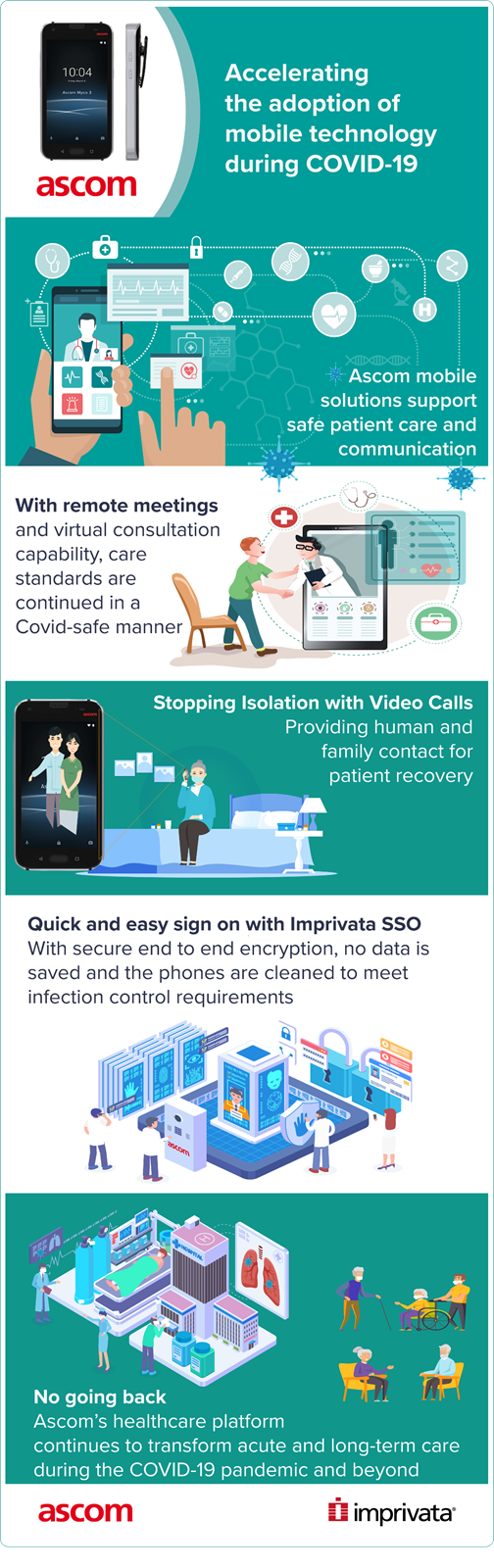 10:04

Ascom Myco 3

ascom

Accelerating the adoption of mobile technology during COVID-19

Ascom mobile solutions support safe patient care and communication

With remote meetings and virtual consultation capability, care standards are continued in a Covid-safe manner

Stopping Isolation with Video Calls
Providing human and family contact for patient recovery

Quick and easy sign on with Imprivata SSO
With secure end to end encryption, no data is saved and the phones are cleaned to meet infection control requirements

ascom

HOSPITAL

No going back
Ascom's healthcare platform continues to transform acute and long-term care during the COVID-19 pandemic and beyond

ascom

imprivata