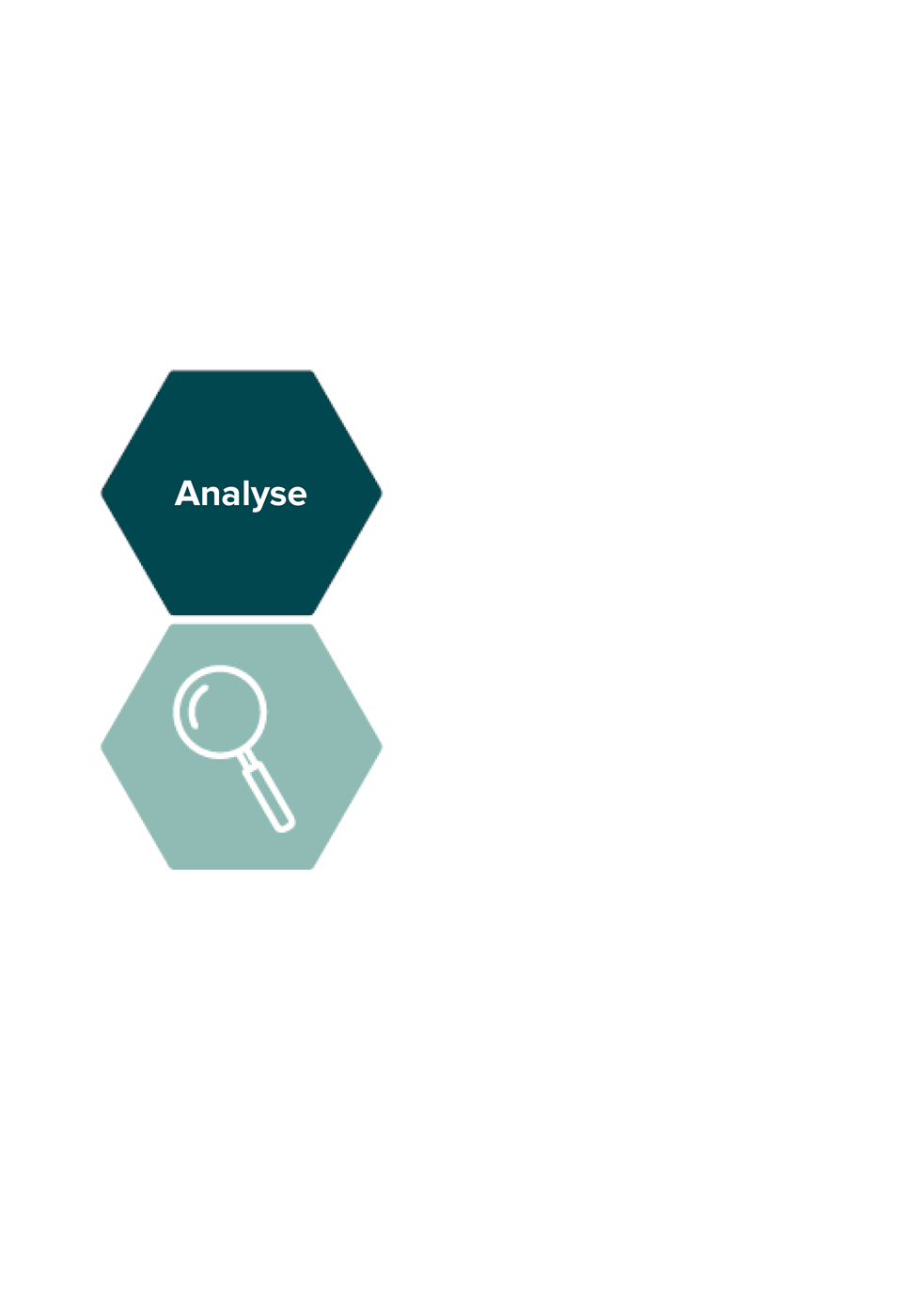 Analyse