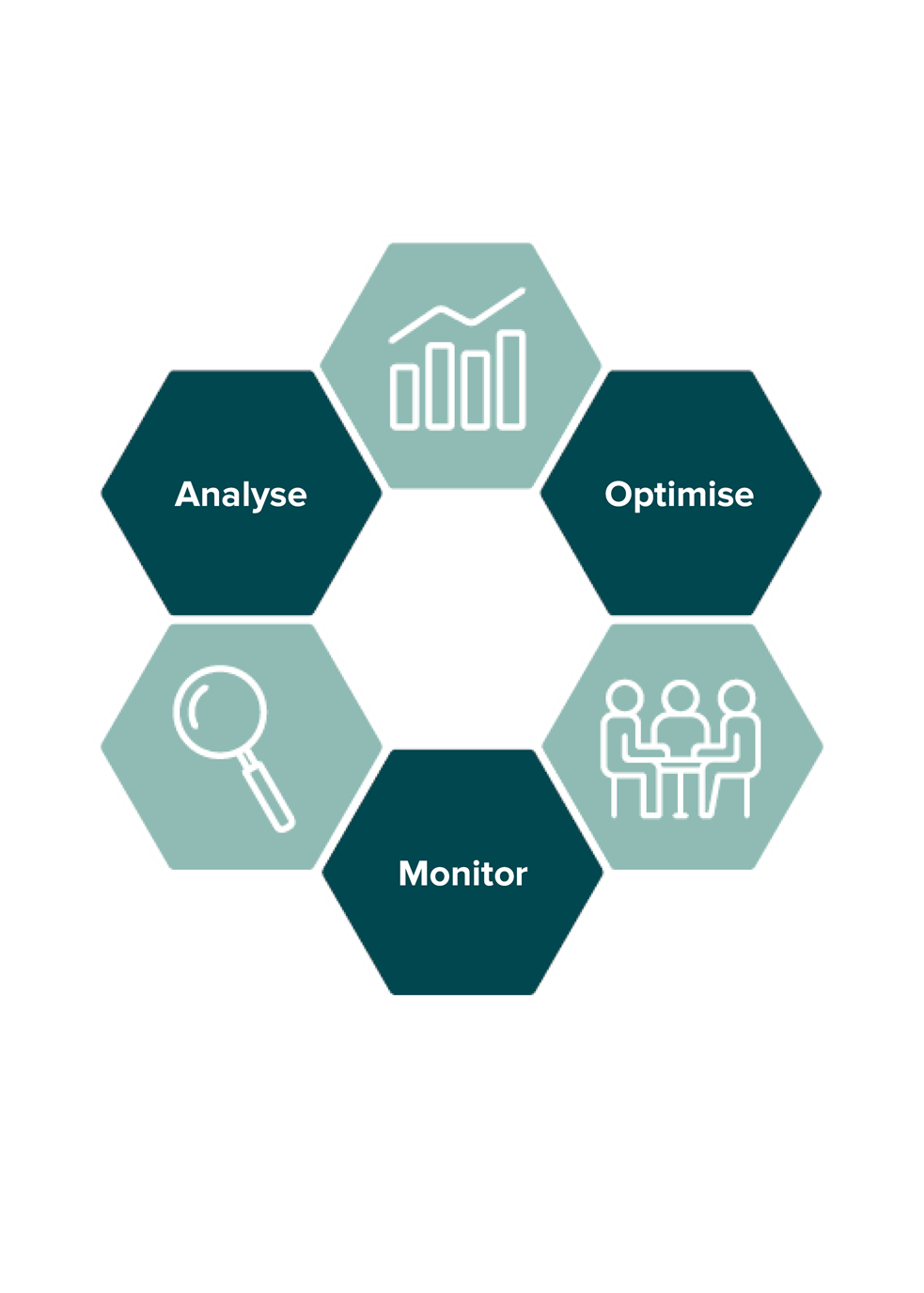 Analyse

Optimise

Monitor