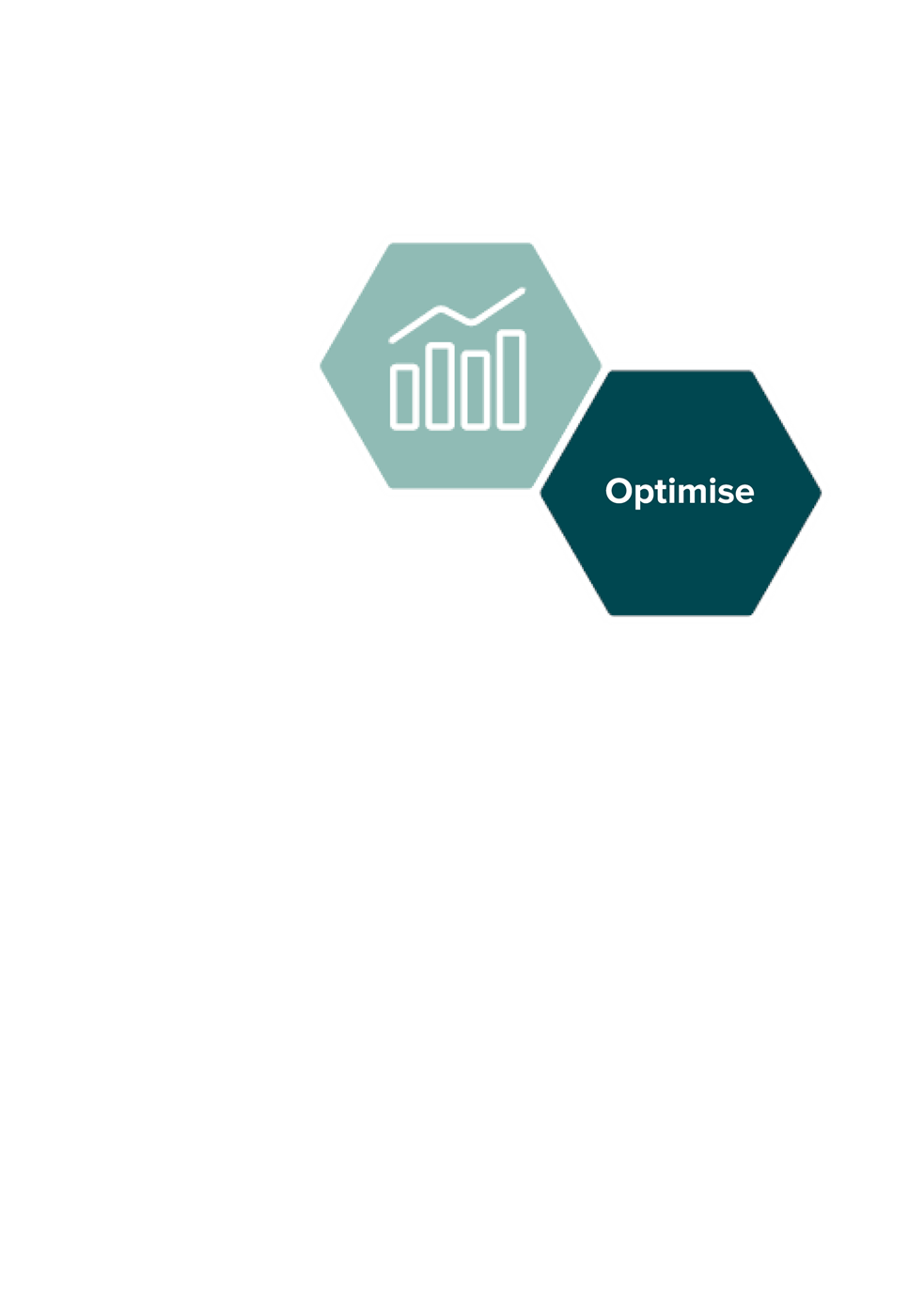 Optimise